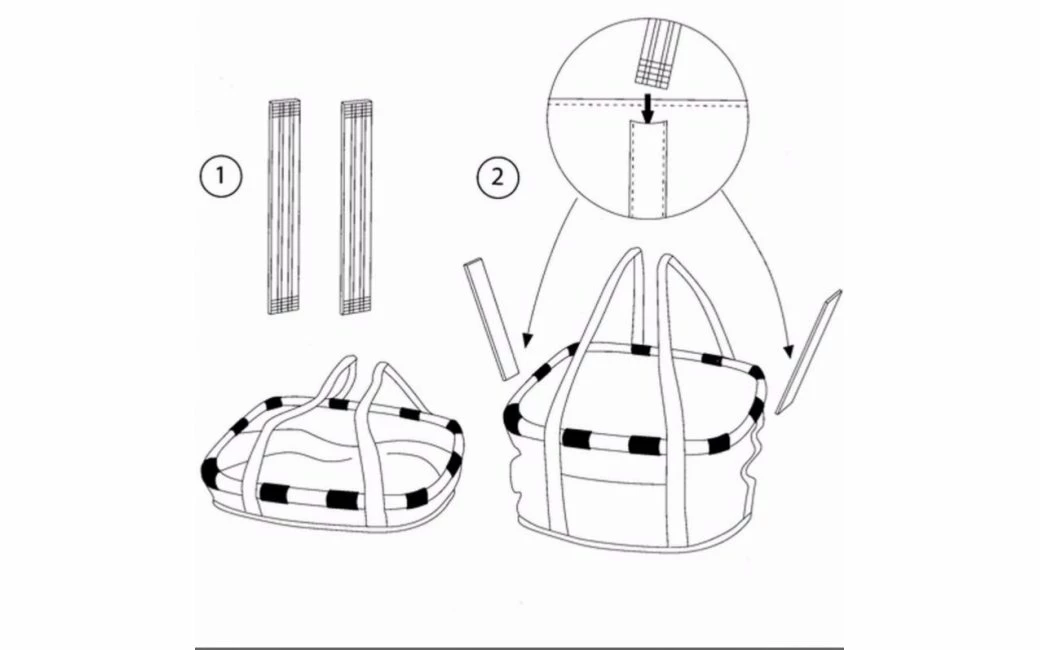 1

2